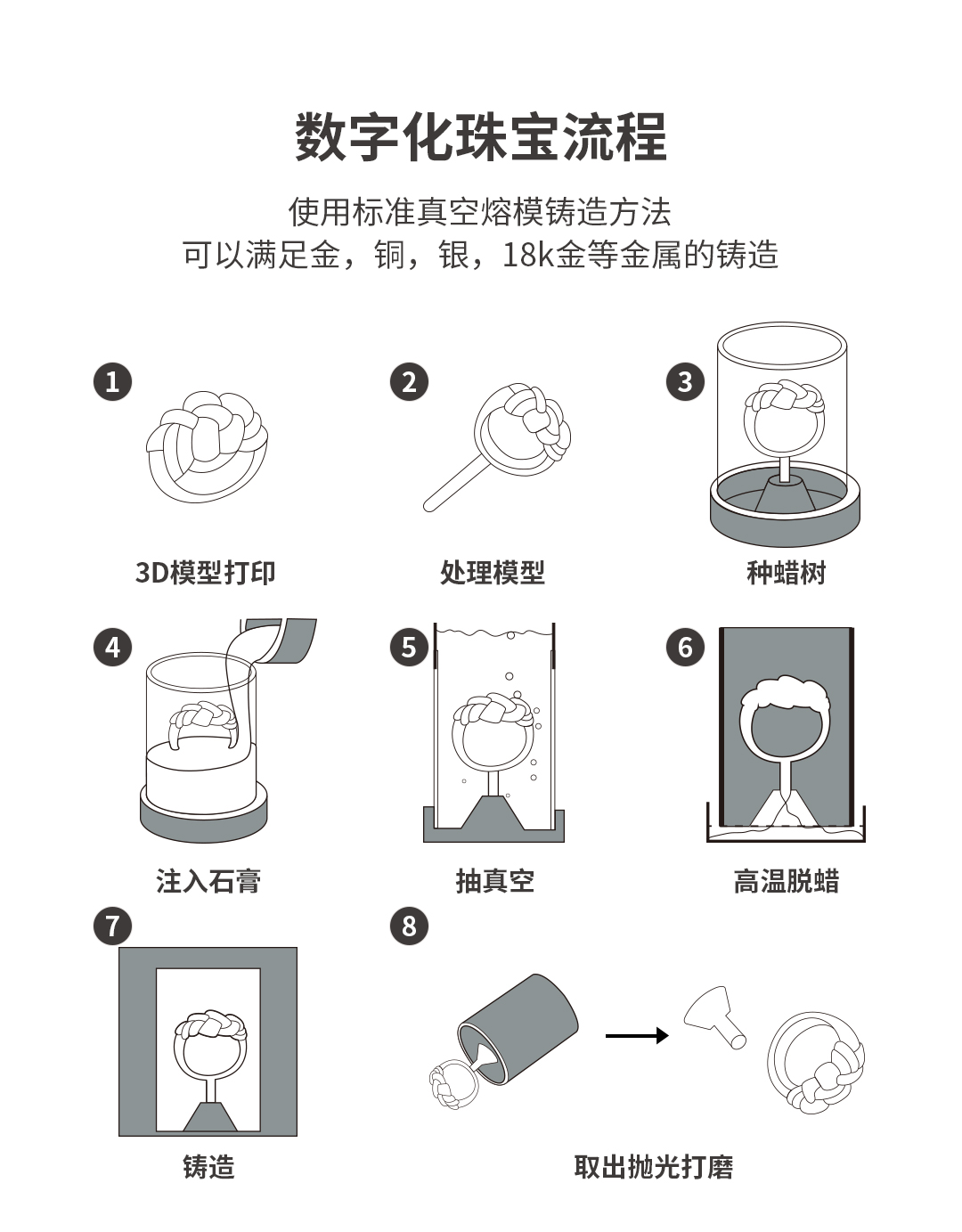 数字化珠宝流程

使用标准真空熔模铸造方法
可以满足金，铜，银，18k金等金属的铸造

1
3D模型打印

2
处理模型

3
种蜡树

4
注入石膏

5
抽真空

6
高温脱蜡

7
铸造

8
取出抛光打磨